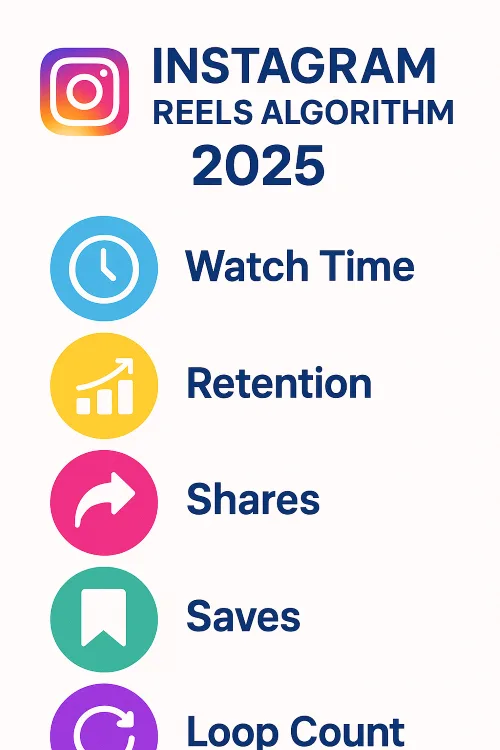 INSTAGRAM
REELS ALGORITHM
2025

Watch Time

Retention

Shares

Saves

Loop Count